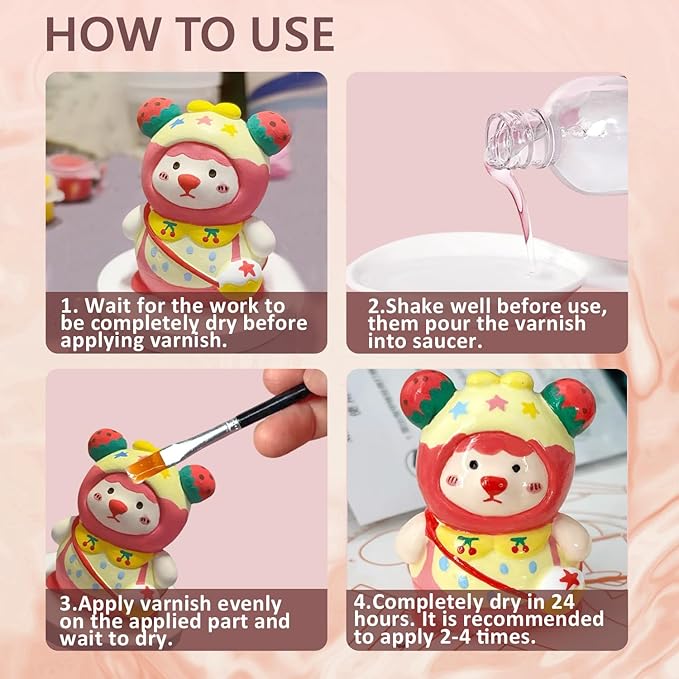 HOW TO USE

1. Wait for the work to be completely dry before applying varnish.

2.Shake well before use, them pour the varnish into saucer.

3.Apply varnish evenly on the applied part and wait to dry.

4.Completely dry in 24 hours. It is recommended to apply 2-4 times.