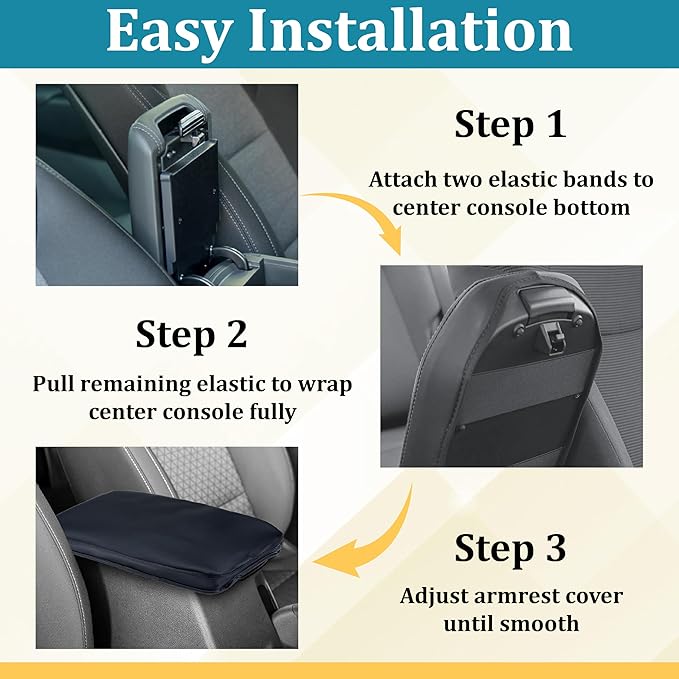 Easy Installation

Step 1

Attach two elastic bands to center console bottom

Step 2

Pull remaining elastic to wrap center console fully

Step 3

Adjust armrest cover until smooth